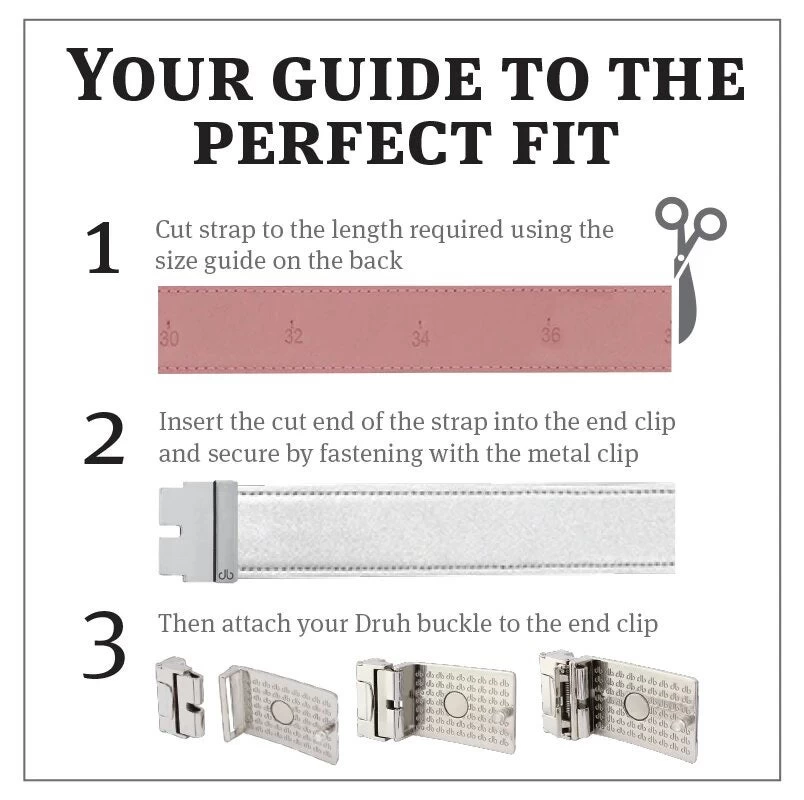 YOUR GUIDE TO THE PERFECT FIT

1 Cut strap to the length required using the size guide on the back

30 32 34 36

2 Insert the cut end of the strap into the end clip and secure by fastening with the metal clip

db

3 Then attach your Druh buckle to the end clip